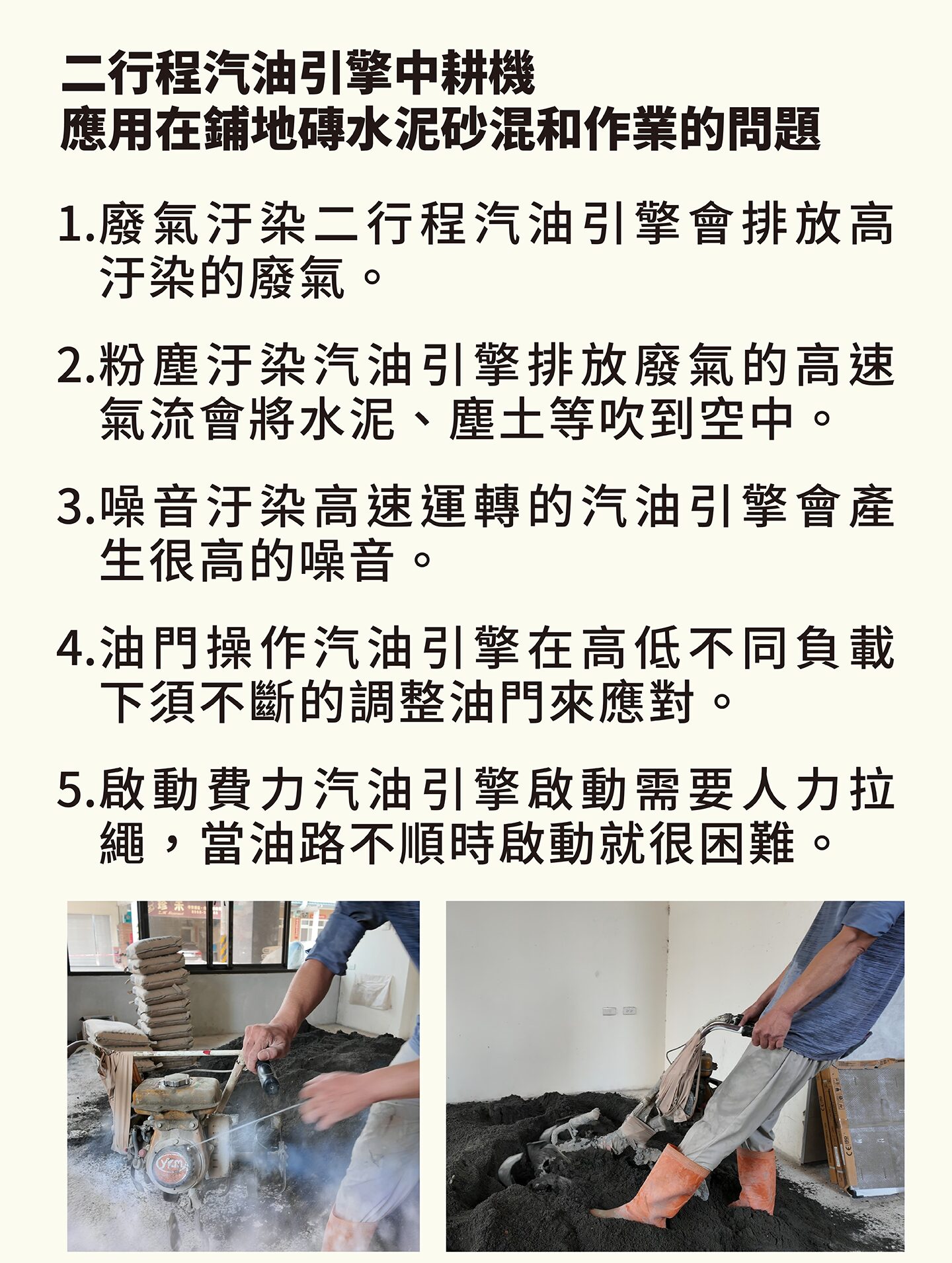 二行程汽油引擎中耕機
應用在鋪地磚水泥砂混和作業的問題

1.廢氣汙染二行程汽油引擎會排放高汙染的廢氣。

2.粉塵汙染汽油引擎排放廢氣的高速氣流會將水泥、塵土等吹到空中。

3.噪音汙染高速運轉的汽油引擎會產生很高的噪音。

4.油門操作汽油引擎在高低不同負載下須不斷的調整油門來應對。

5.啟動費力汽油引擎啟動需要人力拉繩，當油路不順時啟動就很困難。